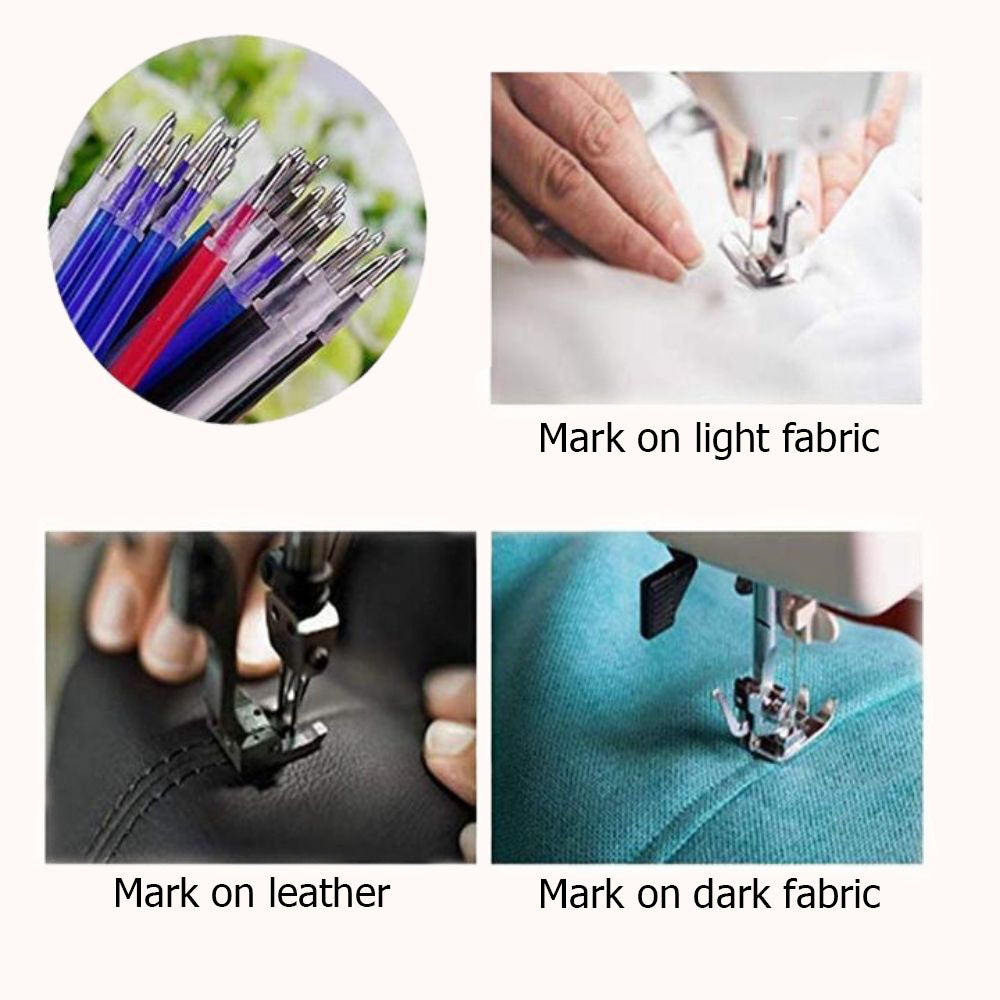 Mark on light fabric

Mark on leather

Mark on dark fabric