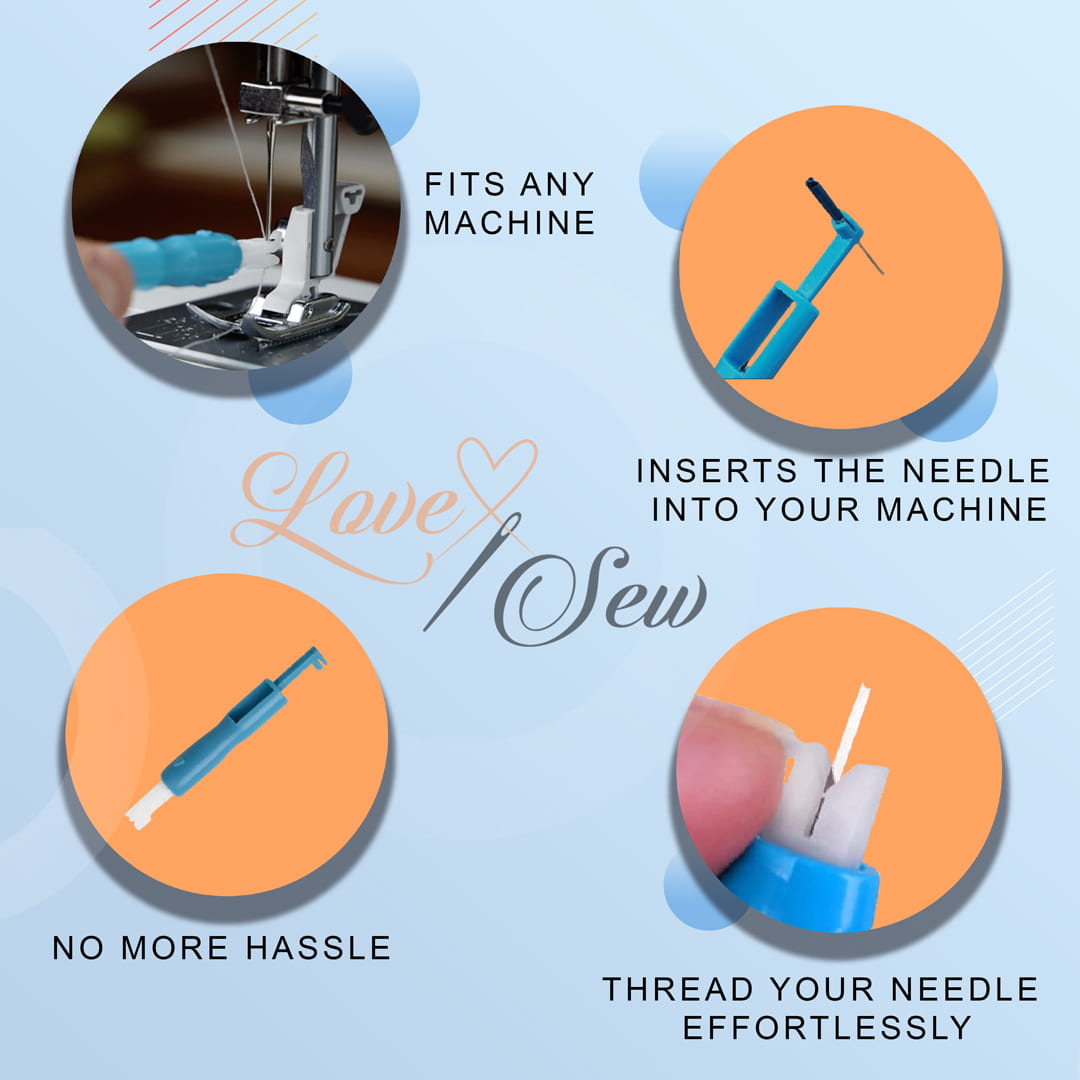 FITS ANY MACHINE

INSERTS THE NEEDLE INTO YOUR MACHINE

Love Sew

NO MORE HASSLE

THREAD YOUR NEEDLE EFFORTLESSLY